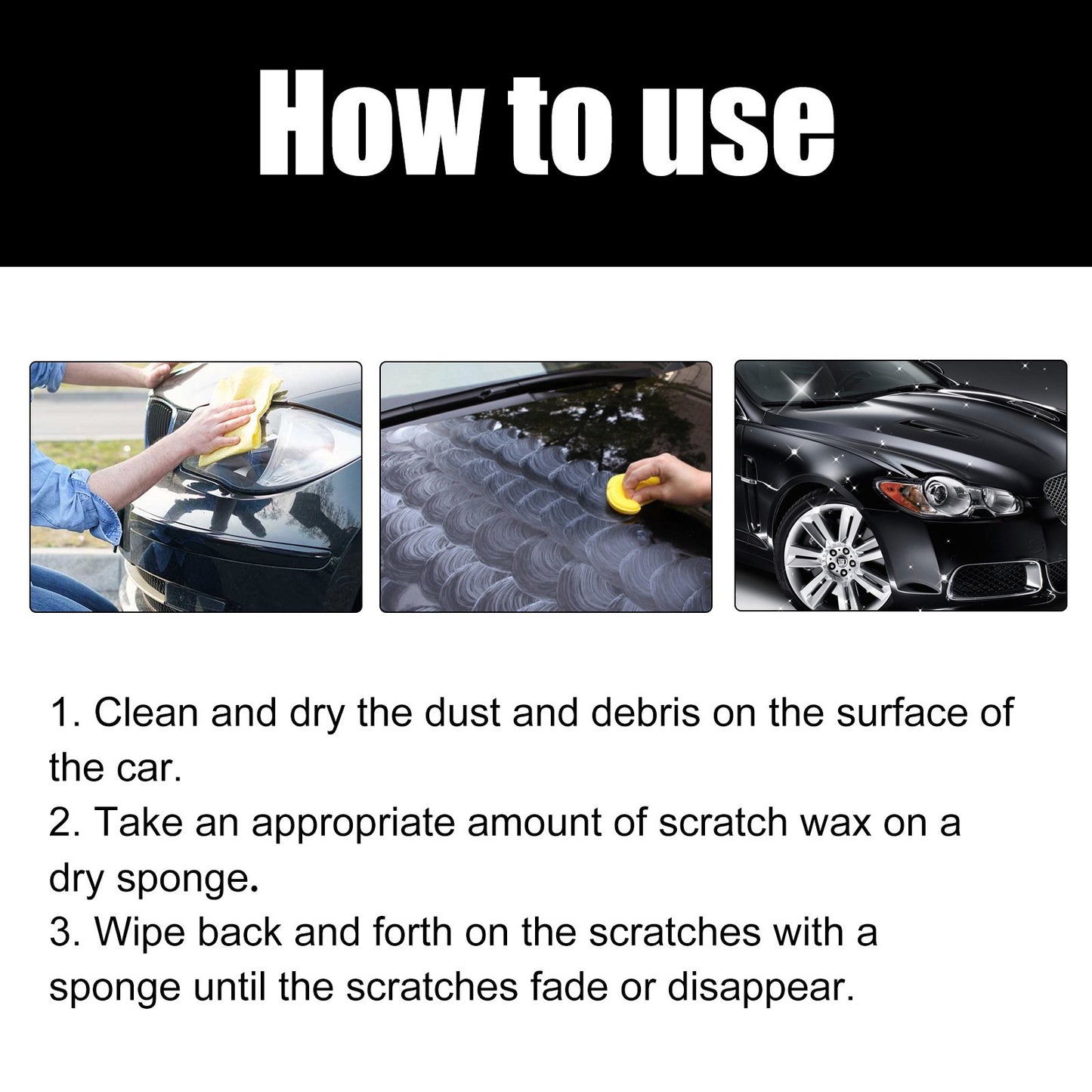 How to use

1. Clean and dry the dust and debris on the surface of the car.
2. Take an appropriate amount of scratch wax on a dry sponge.
3. Wipe back and forth on the scratches with a sponge until the scratches fade or disappear.