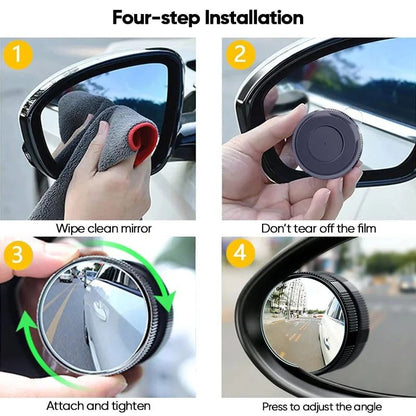 Four-step Installation

1

Wipe clean mirror

2

Don't tear off the film

3

Attach and tighten

4

Press to adjust the angle