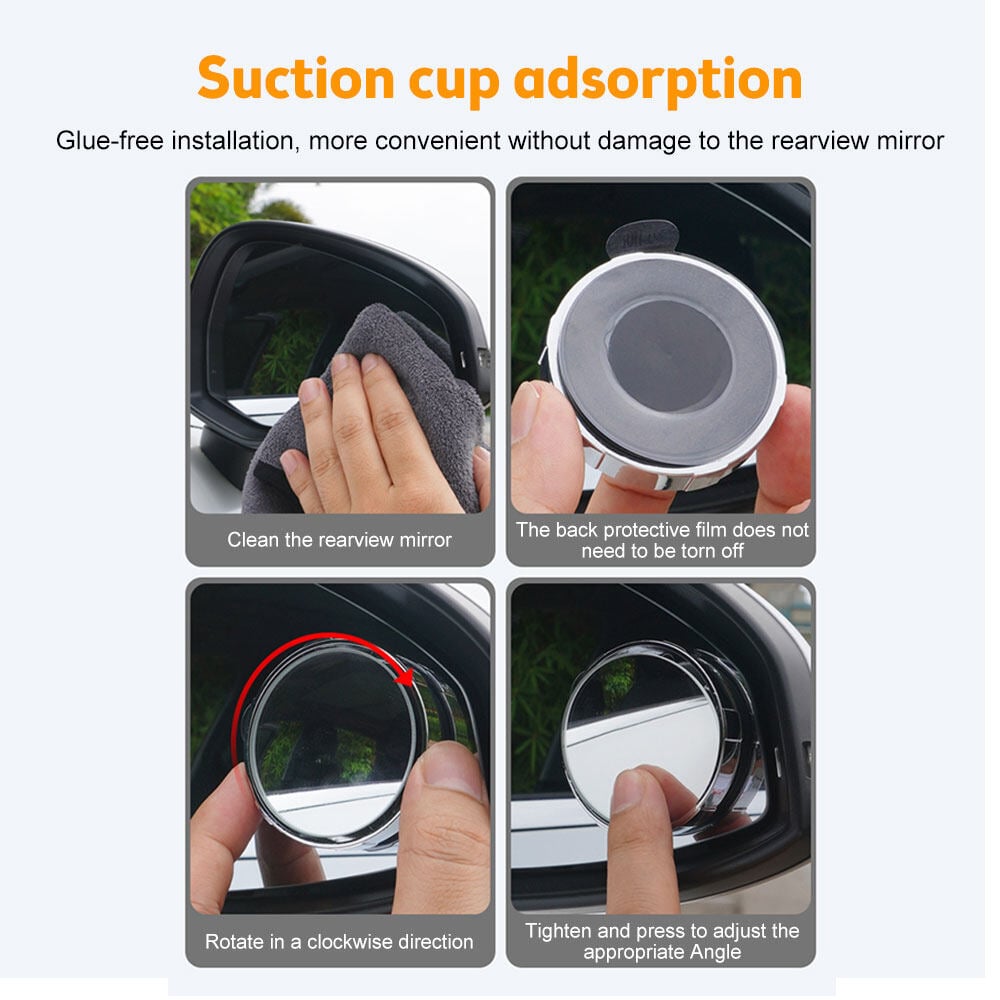 Suction cup adsorption

Glue-free installation, more convenient without damage to the rearview mirror

Clean the rearview mirror

The back protective film does not need to be torn off

Rotate in a clockwise direction

Tighten and press to adjust the appropriate Angle