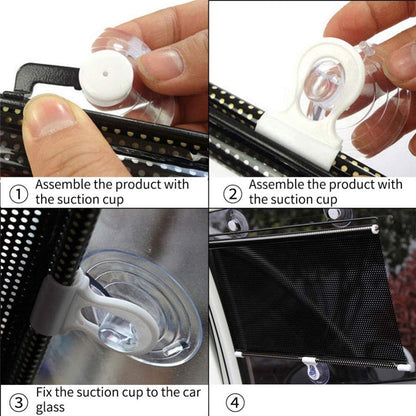 ① Assemble the product with the suction cup

② Assemble the product with the suction cup

③ Fix the suction cup to the car glass

④